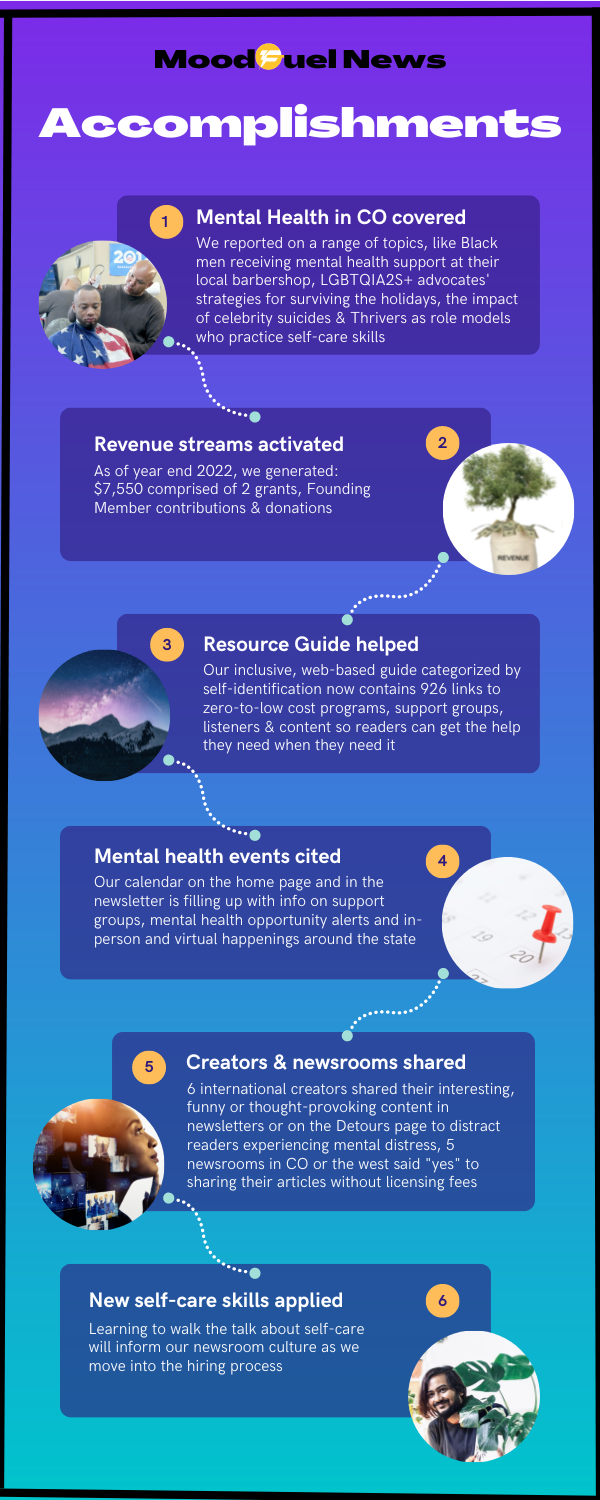 MoodFuel News

Accomplishments

1

Mental Health in CO covered

We reported on a range of topics, like Black men receiving mental health support at their local barbershop, LGBTQIA2S+ advocates' strategies for surviving the holidays, the impact of celebrity suicides & Thrivers as role models who practice self-care skills

Revenue streams activated

2

As of year end 2022, we generated: $7,550 comprised of 2 grants, Founding Member contributions & donations

REVENUE

3

Resource Guide helped

Our inclusive, web-based guide categorized by self-identification now contains 926 links to zero-to-low cost programs, support groups, listeners & content so readers can get the help they need when they need it

Mental health events cited

4

Our calendar on the home page and in the newsletter is filling up with info on support groups, mental health opportunity alerts and in-person and virtual happenings around the state

19 20

5

Creators & newsrooms shared

6 international creators shared their interesting, funny or thought-provoking content in newsletters or on the Detours page to distract readers experiencing mental distress, 5 newsrooms in CO or the west said "yes" to sharing their articles without licensing fees

New self-care skills applied

6

Learning to walk the talk about self-care will inform our newsroom culture as we move into the hiring process